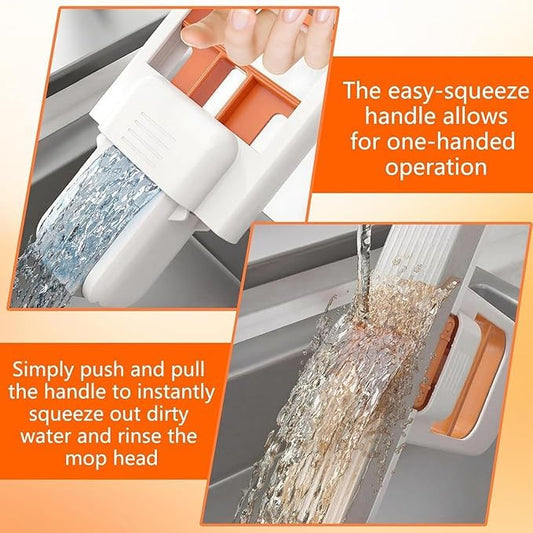 The easy-squeeze handle allows for one-handed operation

Simply push and pull the handle to instantly squeeze out dirty water and rinse the mop head