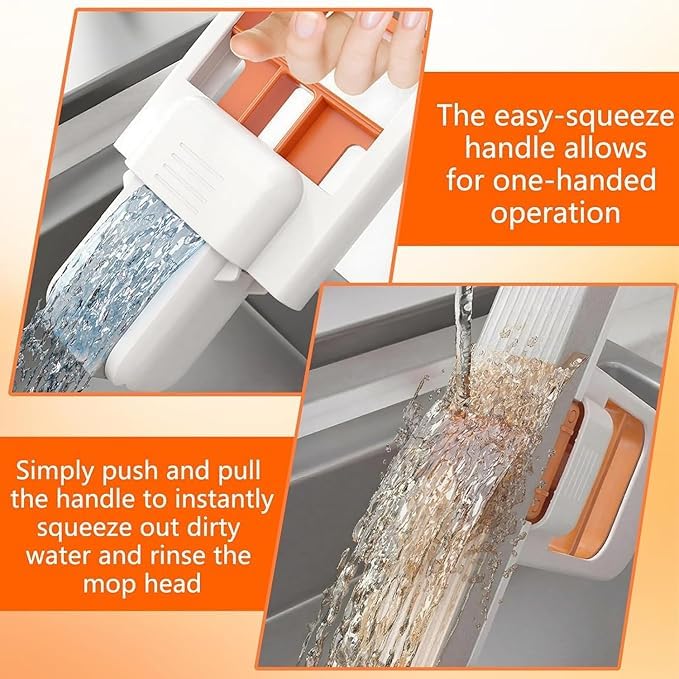 The easy-squeeze handle allows for one-handed operation

Simply push and pull the handle to instantly squeeze out dirty water and rinse the mop head